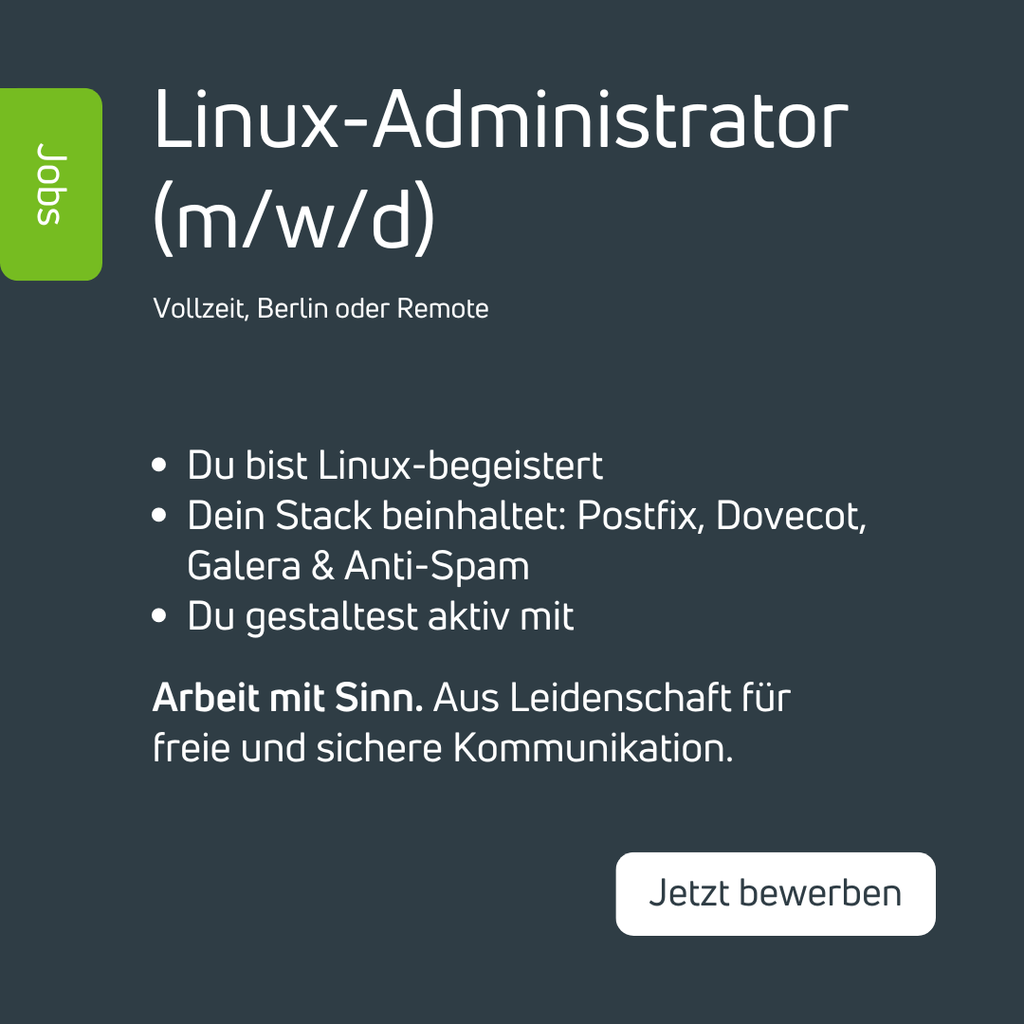 Jobs

Linux-Administrator (m/w/d)

Vollzeit, Berlin oder Remote

• Du bist Linux-begeistert
• Dein Stack beinhaltet: Postfix, Dovecot, Galera & Anti-Spam
• Du gestaltest aktiv mit

Arbeit mit Sinn. Aus Leidenschaft für freie und sichere Kommunikation.

Jetzt bewerben